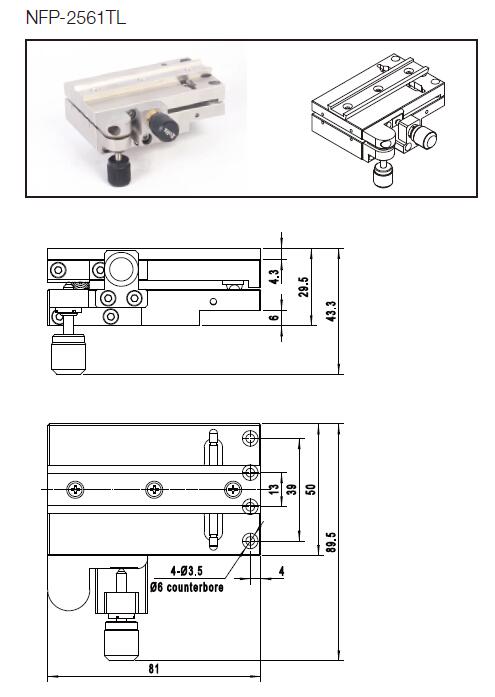 NFP-2561TL

4.3
29.5
43.3
6

13
39
50
89.5
4-Ø3.5
Ø6 counterbore
4
81